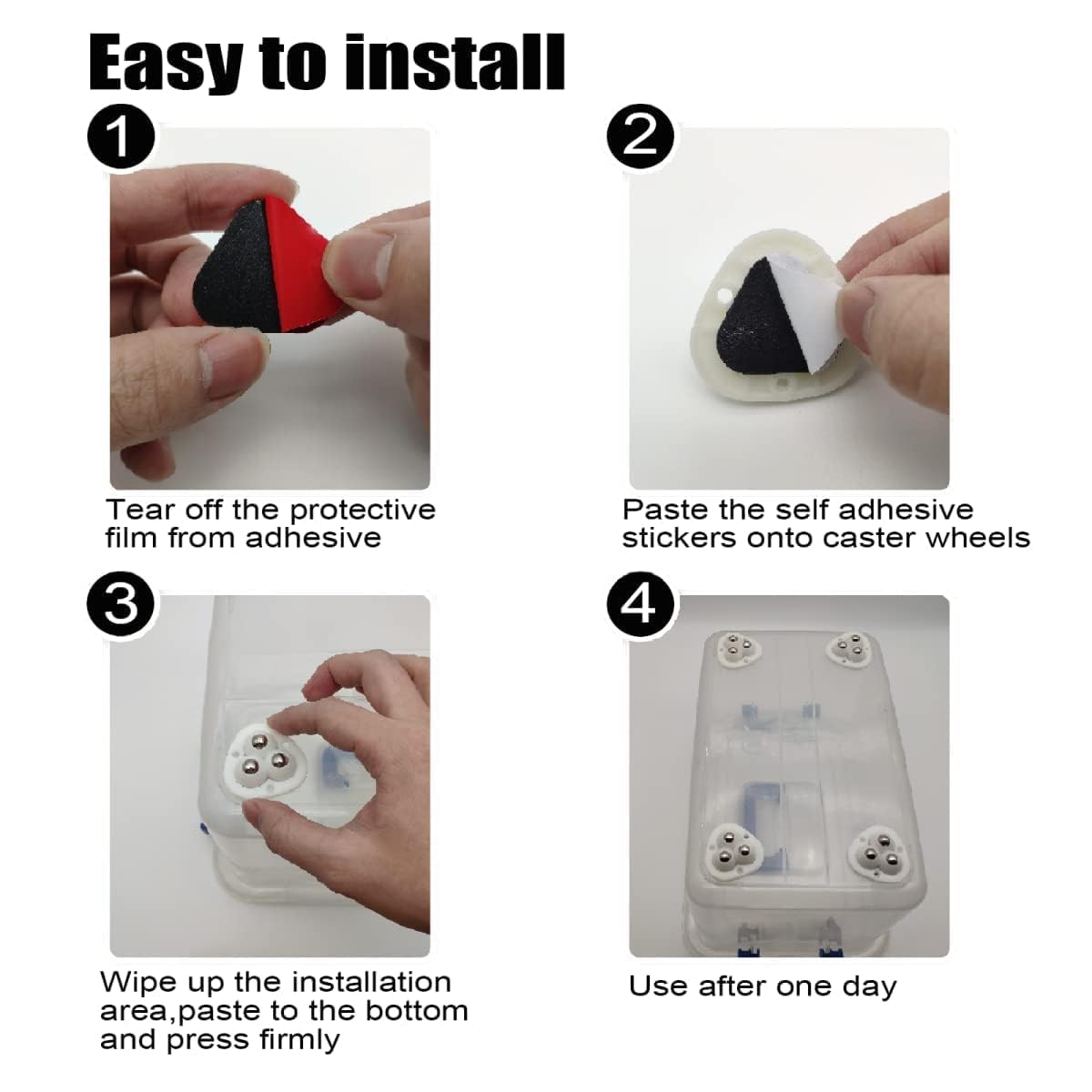 Easy to install

1

Tear off the protective film from adhesive

2

Paste the self adhesive stickers onto caster wheels

3

Wipe up the installation area,paste to the bottom and press firmly

4

Use after one day